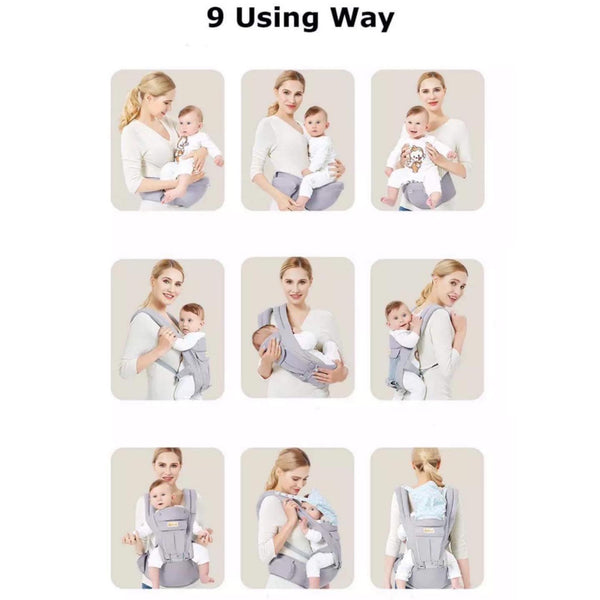 9 Using Way