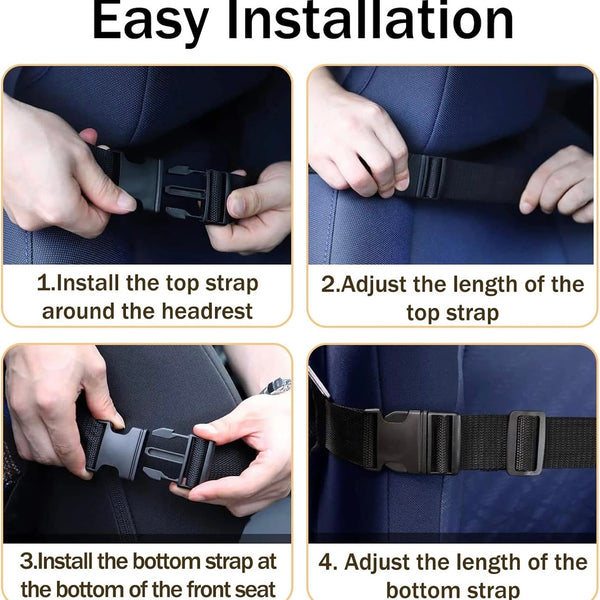 Easy Installation

1.Install the top strap around the headrest

2.Adjust the length of the top strap

3.Install the bottom strap at the bottom of the front seat

4. Adjust the length of the bottom strap